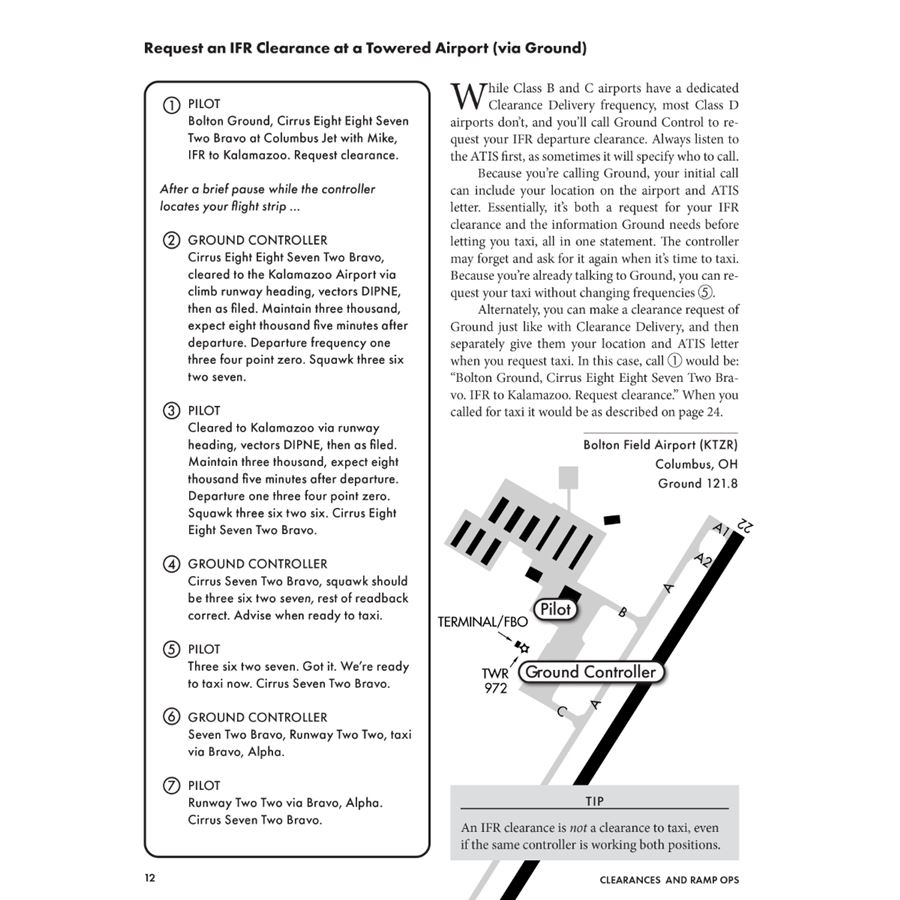 Request an IFR Clearance at a Towered Airport (via Ground)

① PILOT
Bolton Ground, Cirrus Eight Eight Seven Two Bravo at Columbus Jet with Mike, IFR to Kalamazoo. Request clearance.

After a brief pause while the controller locates your flight strip ...

② GROUND CONTROLLER
Cirrus Eight Eight Seven Two Bravo, cleared to the Kalamazoo Airport via climb runway heading, vectors DIPNE, then as filed. Maintain three thousand, expect eight thousand five minutes after departure. Departure frequency one three four point zero. Squawk three six two seven.

③ PILOT
Cleared to Kalamazoo via runway heading, vectors DIPNE, then as filed. Maintain three thousand, expect eight thousand five minutes after departure. Departure one three four point zero. Squawk three six two six. Cirrus Eight Eight Seven Two Bravo.

④ GROUND CONTROLLER
Cirrus Seven Two Bravo, squawk should be three six two seven, rest of readback correct. Advise when ready to taxi.

⑤ PILOT
Three six two seven. Got it. We're ready to taxi now. Cirrus Seven Two Bravo.

⑥ GROUND CONTROLLER
Seven Two Bravo, Runway Two Two, taxi via Bravo, Alpha.

⑦ PILOT
Runway Two Two via Bravo, Alpha. Cirrus Seven Two Bravo.

While Class B and C airports have a dedicated Clearance Delivery frequency, most Class D airports don't, and you'll call Ground Control to request your IFR departure clearance. Always listen to the ATIS first, as sometimes it will specify who to call.

Because you're calling Ground, your initial call can include your location on the airport and ATIS letter. Essentially, it's both a request for your IFR clearance and the information Ground needs before letting you taxi, all in one statement. The controller may forget and ask for it again when it's time to taxi. Because you're already talking to Ground, you can request your taxi without changing frequencies ⑤.

Alternately, you can make a clearance request of Ground just like with Clearance Delivery, and then separately give them your location and ATIS letter when you request taxi. In this case, call ① would be: "Bolton Ground, Cirrus Eight Eight Seven Two Bravo. IFR to Kalamazoo. Request clearance." When you called for taxi it would be as described on page 24.

Bolton Field Airport (KTZR)
Columbus, OH
Ground 121.8

22
A1
A2
A
B
Pilot
TERMINAL/FBO
TWR 972
Ground Controller
C
A

TIP
An IFR clearance is not a clearance to taxi, even if the same controller is working both positions.

12
CLEARANCES AND RAMP OPS