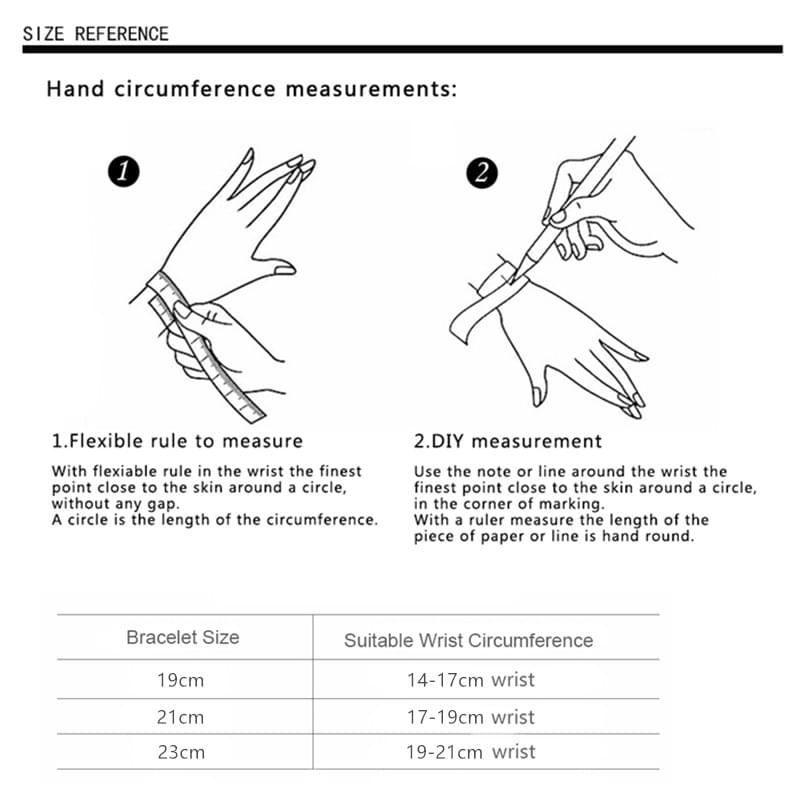 SIZE REFERENCE

Hand circumference measurements:

1

2

1.Flexible rule to measure

With flexiable rule in the wrist the finest point close to the skin around a circle, without any gap.
A circle is the length of the circumference.

2.DIY measurement

Use the note or line around the wrist the finest point close to the skin around a circle, in the corner of marking.
With a ruler measure the length of the piece of paper or line is hand round.

| Bracelet Size | Suitable Wrist Circumference |
|---|---|
| 19cm | 14-17cm wrist |
| 21cm | 17-19cm wrist |
| 23cm | 19-21cm wrist |